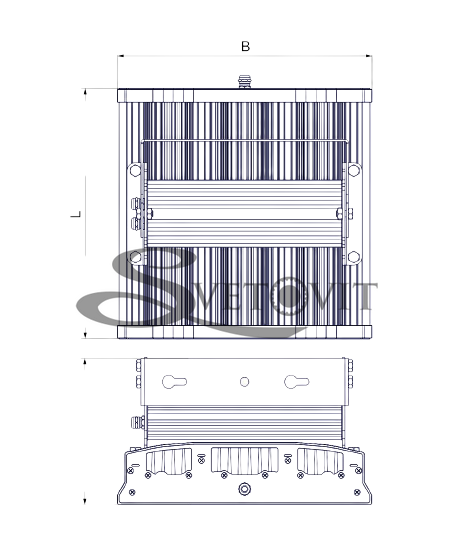 B

L

SVETOVIT